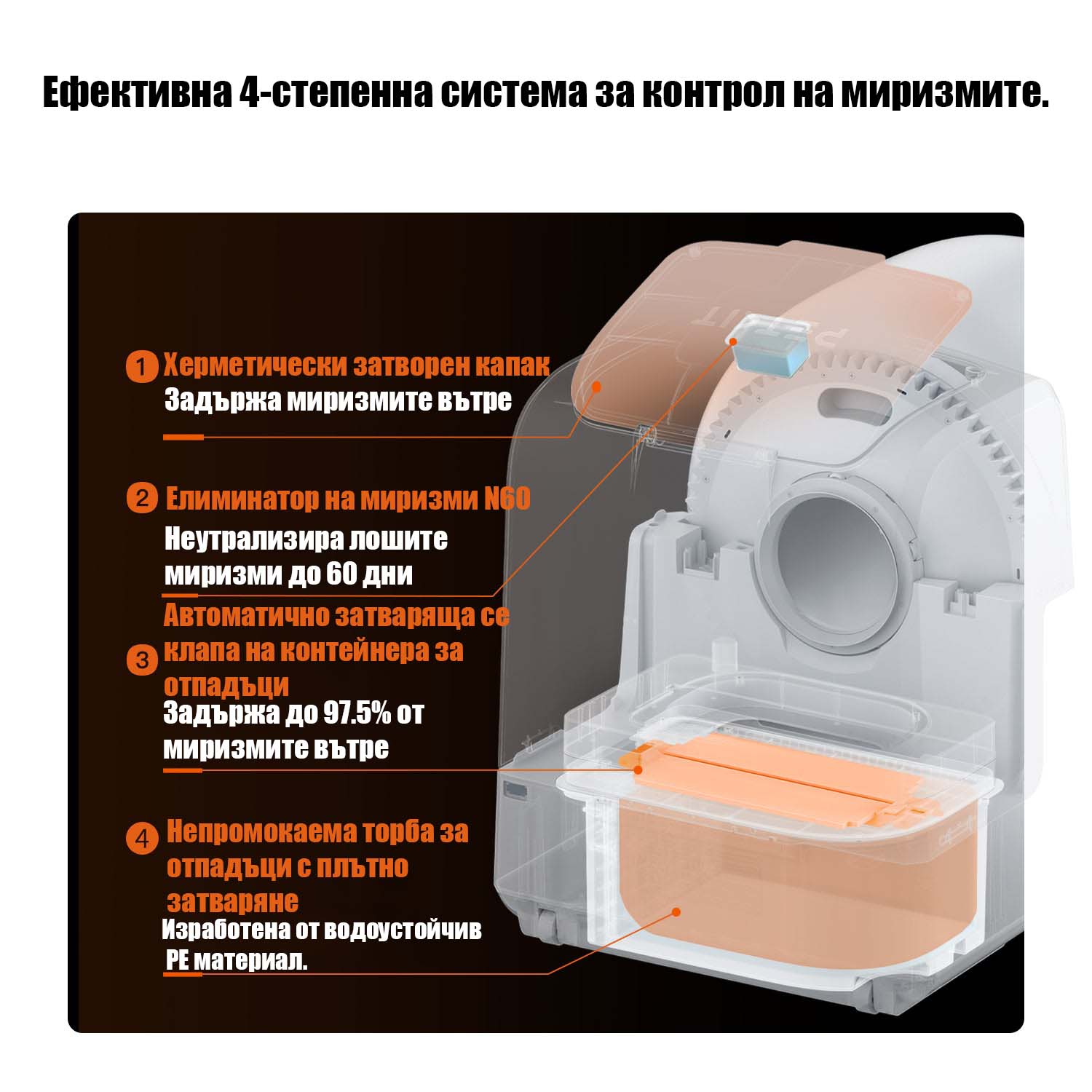 Ефективна 4-степенна система за контрол на миризмите.

1 Херметически затворен капак
Задържа миризмите вътре

2 Елиминатор на миризми N60
Неутрализира лошите миризми до 60 дни

3 Автоматично затваряща се клапа на контейнера за отпадъци
Задържа до 97.5% от миризмите вътре

4 Непромокаема торба за отпадъци с плътно затваряне
Изработена от водоустойчив PE материал.