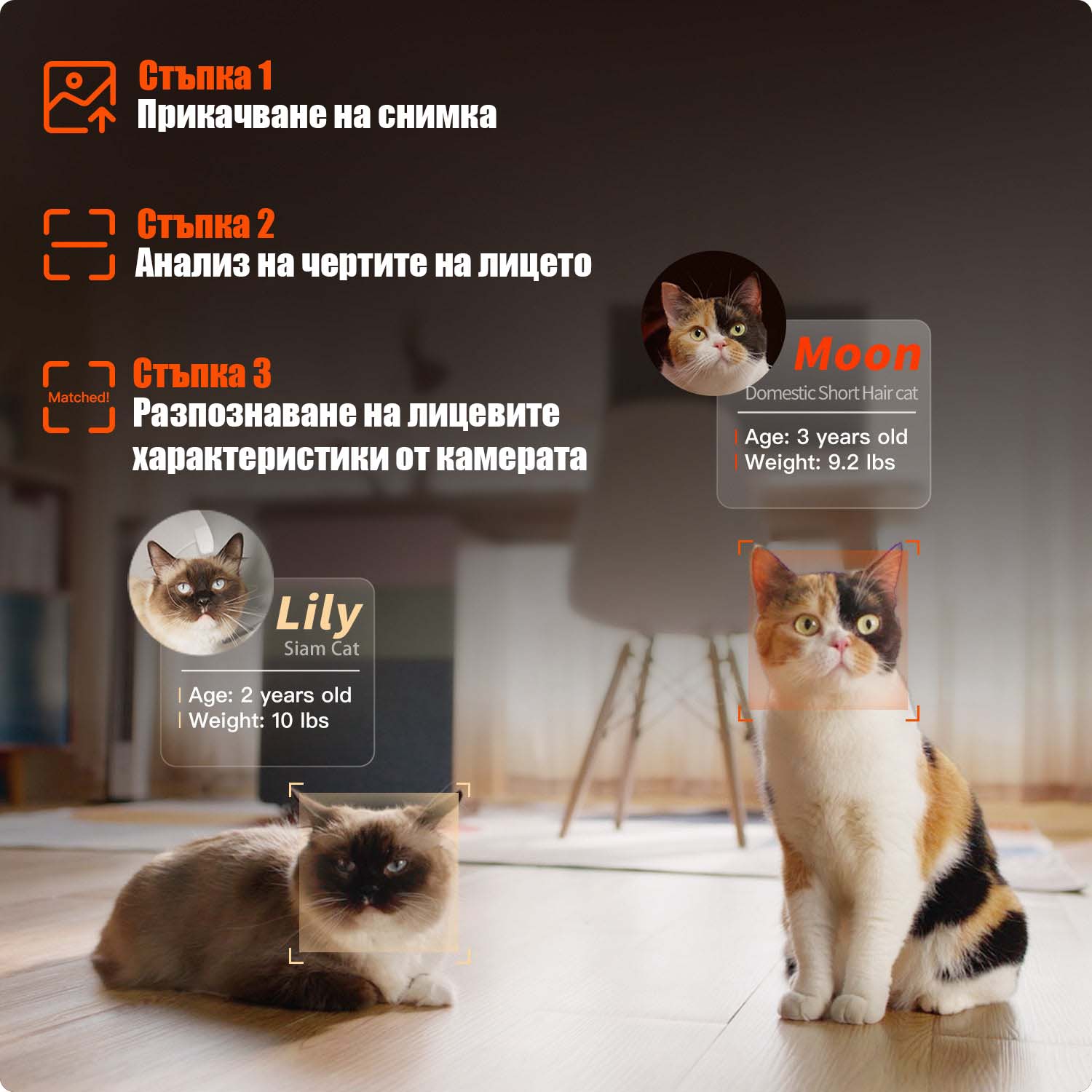 Стъпка 1
Прикачване на снимка

Стъпка 2
Анализ на чертите на лицето

Matched!
Стъпка 3
Разпознаване на лицевите характеристики от камерата

Moon
Domestic Short Hair cat
Age: 3 years old
Weight: 9.2 lbs

Lily
Siam Cat
Age: 2 years old
Weight: 10 lbs